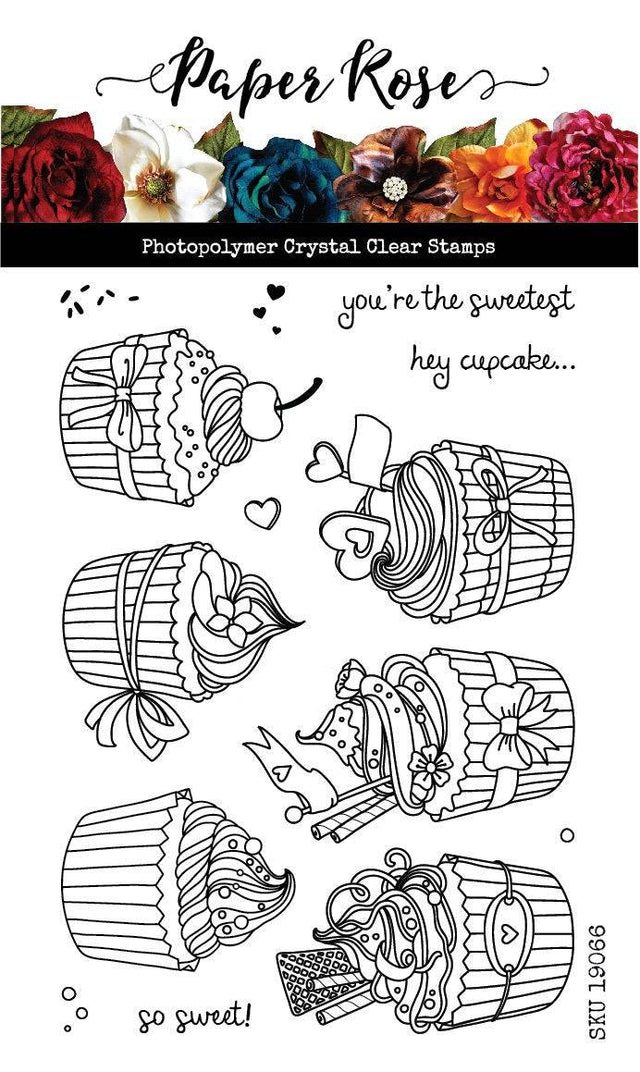 Paper Rose

Photopolymer Crystal Clear Stamps

you're the sweetest

hey cupcake...

so sweet!

SKU 19066