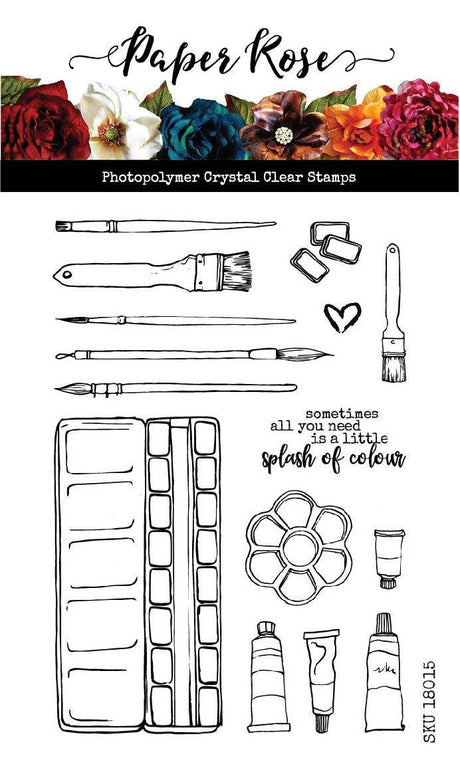 Paper Rose

Photopolymer Crystal Clear Stamps

sometimes
all you need
is a little
splash of colour

SKU 18015