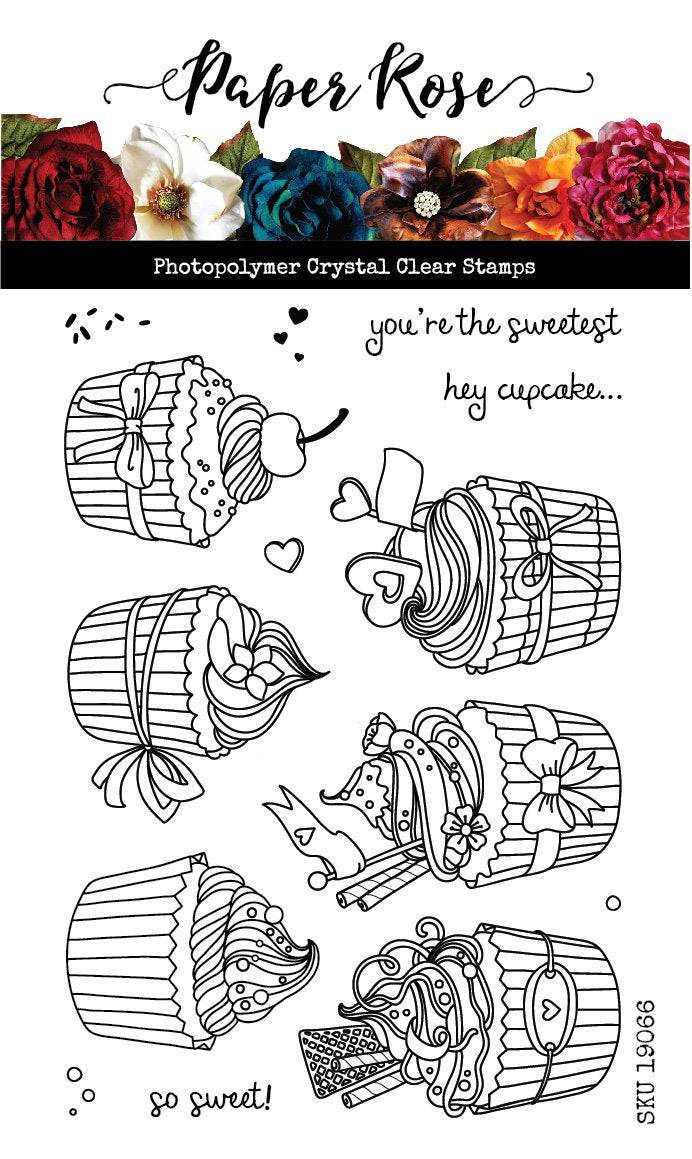 Paper Rose

Photopolymer Crystal Clear Stamps

you're the sweetest

hey cupcake...

so sweet!

SKU 19066