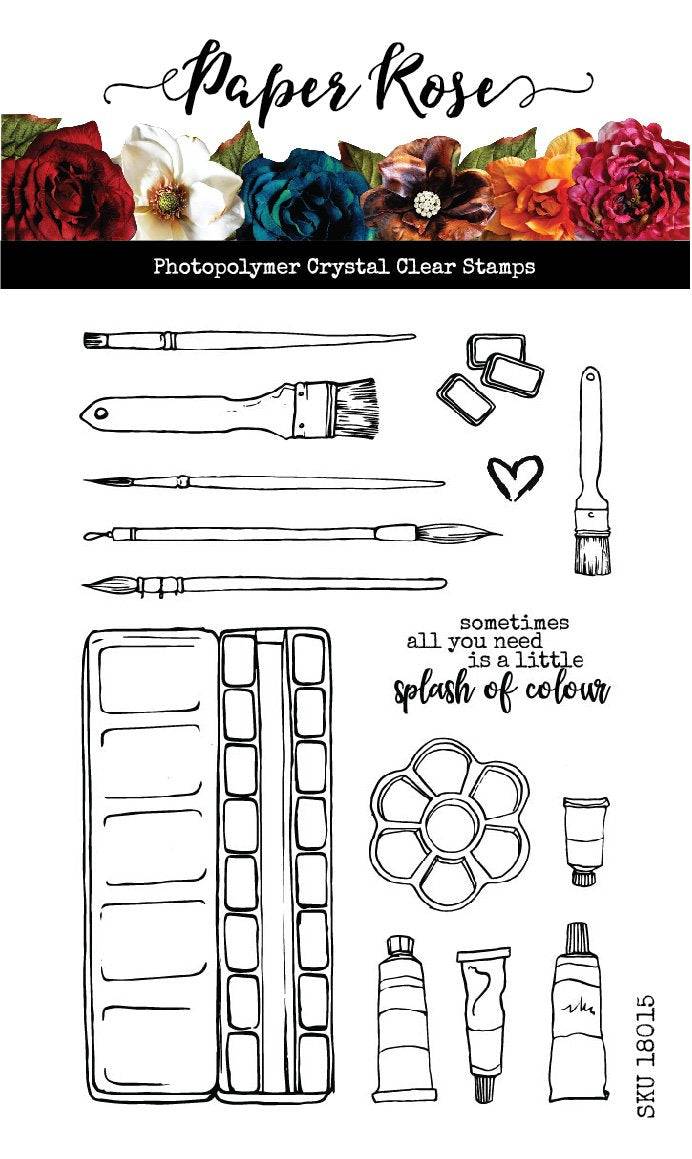 Paper Rose

Photopolymer Crystal Clear Stamps

sometimes
all you need
is a little
splash of colour

SKU 18015